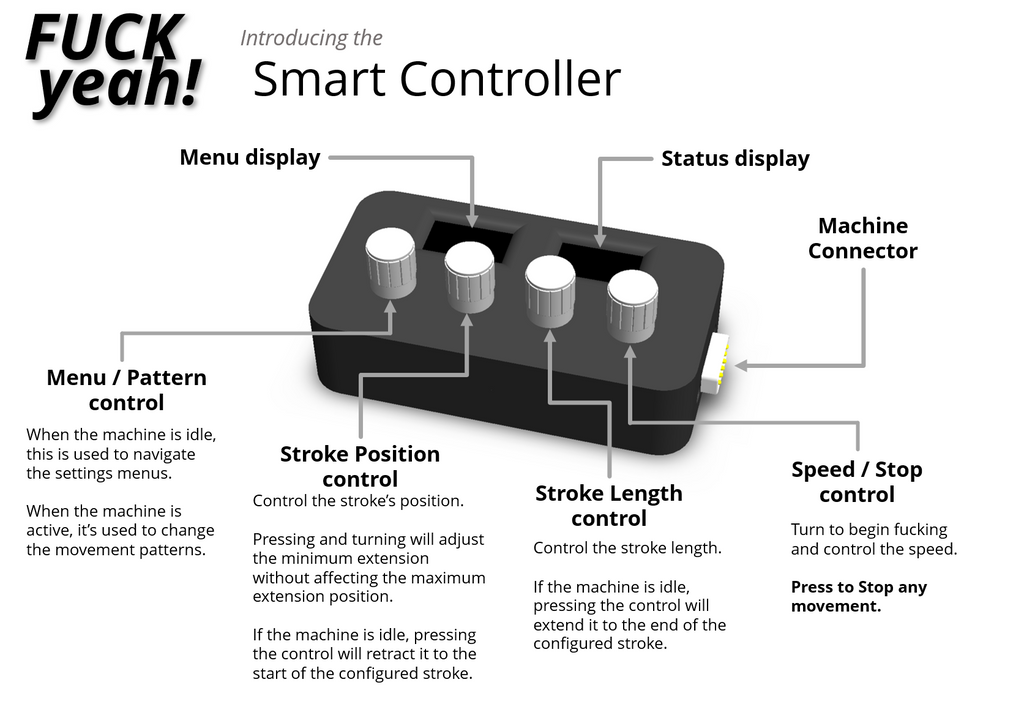 FUCK yeah!

Introducing the

Smart Controller

Menu display

Status display

Machine Connector

Menu / Pattern control

When the machine is idle, this is used to navigate the settings menus.

When the machine is active, it's used to change the movement patterns.

Stroke Position control

Control the stroke's position.

Pressing and turning will adjust the minimum extension without affecting the maximum extension position.

If the machine is idle, pressing the control will retract it to the start of the configured stroke.

Stroke Length control

Control the stroke length.

If the machine is idle, pressing the control will extend it to the end of the configured stroke.

Speed / Stop control

Turn to begin fucking and control the speed.

Press to Stop any movement.